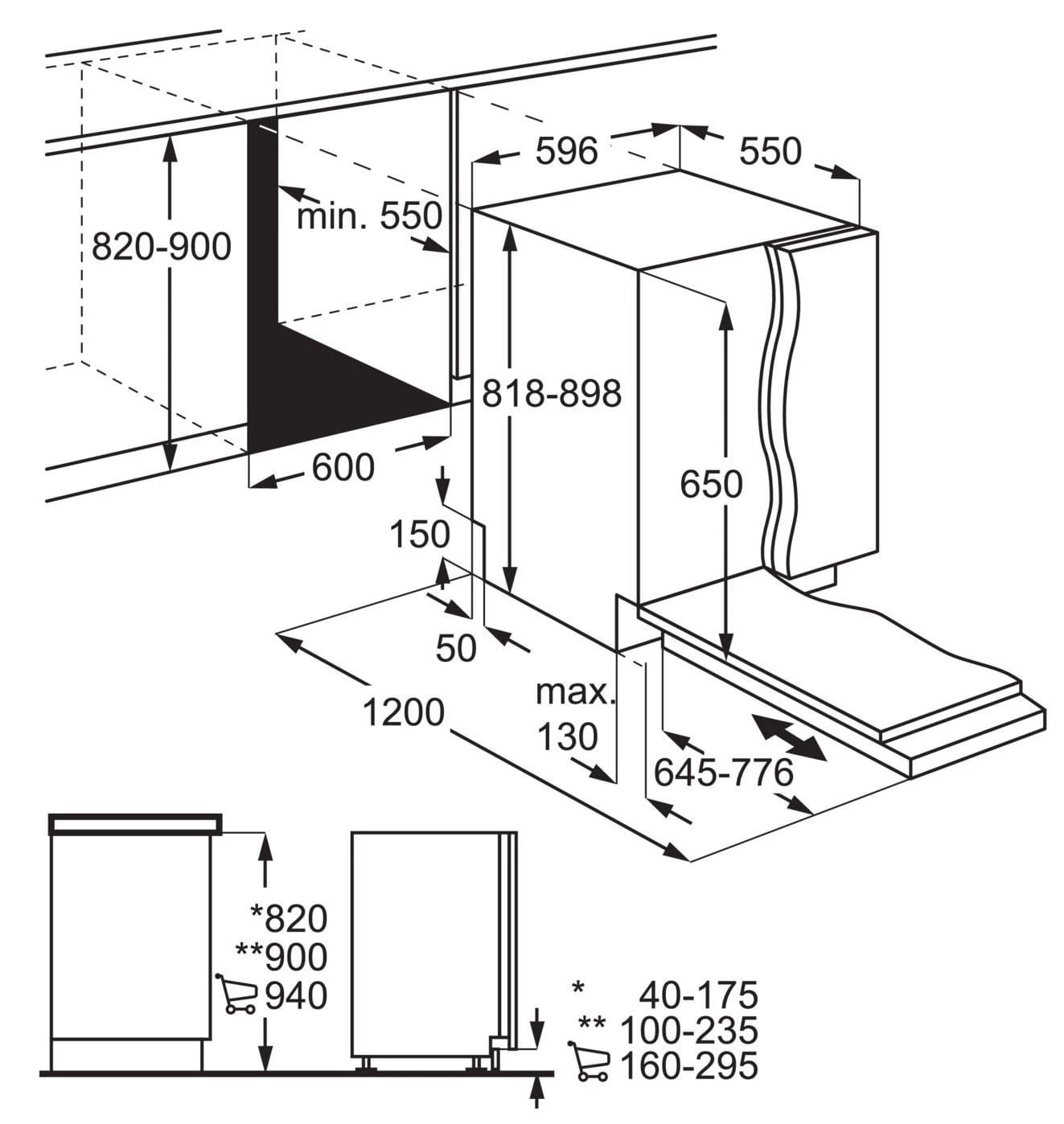 596
550
min. 550
820-900
818-898
600
650
150
50
1200
max.
130
645-776
*820
**900
940
* 40-175
** 100-235
160-295