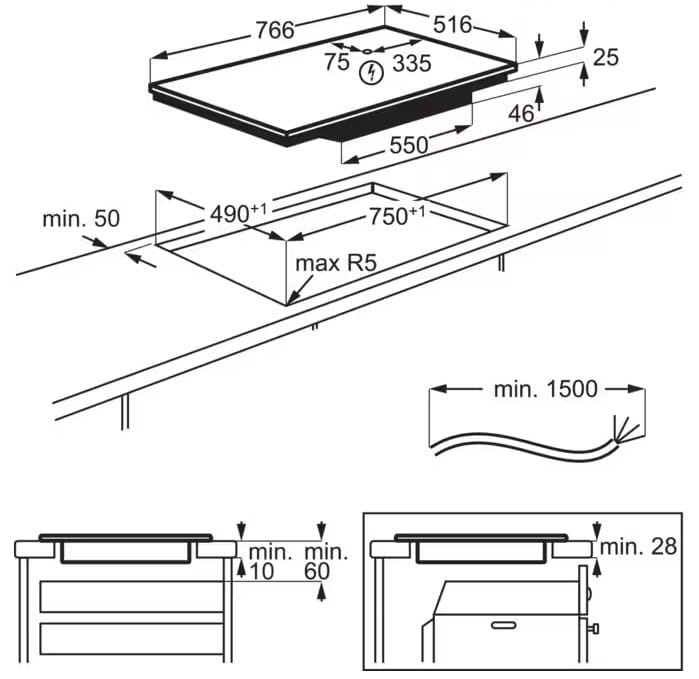 766
516
75
335
25
46
550
min. 50
$490^{+1}$
$750^{+1}$
max R5
min. 1500
min. 10
min. 60
min. 28