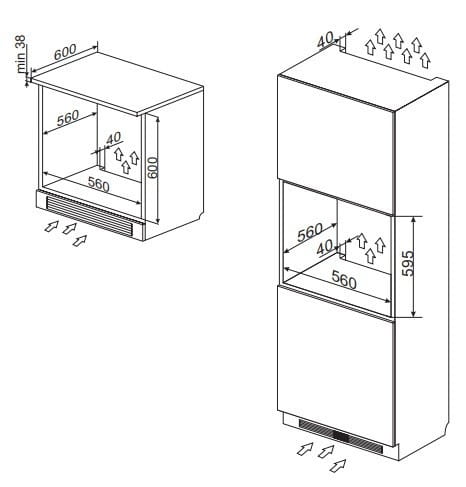 min 38
600
560
40
600
560

40
560
40
595
560